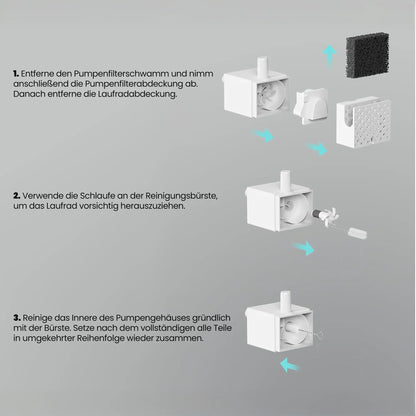 **1.** Entferne den Pumpenfilterschwamm und nimm anschließend die Pumpenfilterabdeckung ab. Danach entferne die Laufradabdeckung.

**2.** Verwende die Schlaufe an der Reinigungsbürste, um das Laufrad vorsichtig herauszuziehen.

**3.** Reinige das Innere des Pumpengehäuses gründlich mit der Bürste. Setze nach dem vollständigen alle Teile in umgekehrter Reihenfolge wieder zusammen.