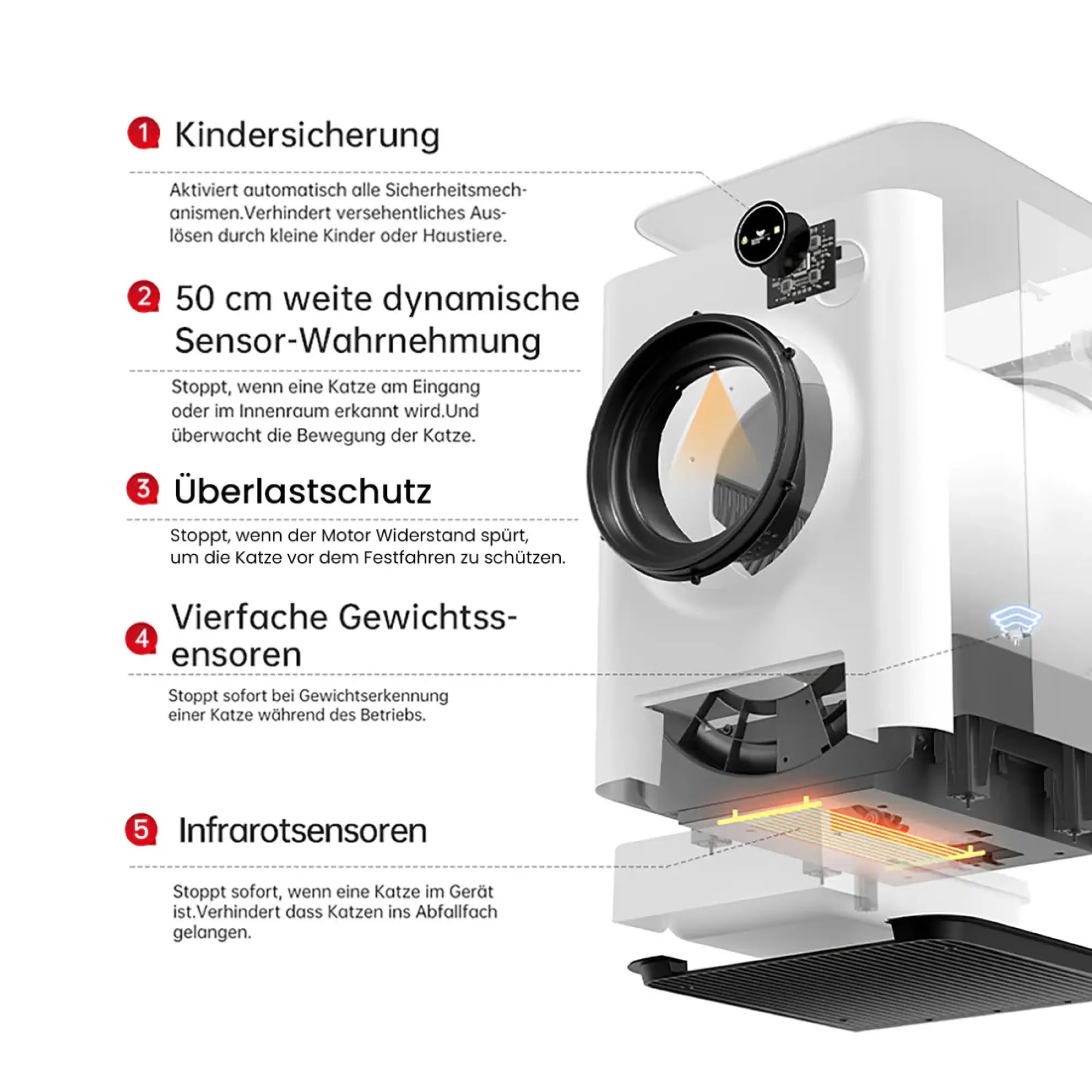 1 Kindersicherung

Aktiviert automatisch alle Sicherheitsmechanismen.Verhindert versehentliches Auslösen durch kleine Kinder oder Haustiere.

2 50 cm weite dynamische Sensor-Wahrnehmung

Stoppt, wenn eine Katze am Eingang oder im Innenraum erkannt wird.Und überwacht die Bewegung der Katze.

3 Überlastschutz

Stoppt, wenn der Motor Widerstand spürt, um die Katze vor dem Festfahren zu schützen.

4 Vierfache Gewichtssensoren

Stoppt sofort bei Gewichtserkennung einer Katze während des Betriebs.

5 Infrarotsensoren

Stoppt sofort, wenn eine Katze im Gerät ist.Verhindert dass Katzen ins Abfallfach gelangen.